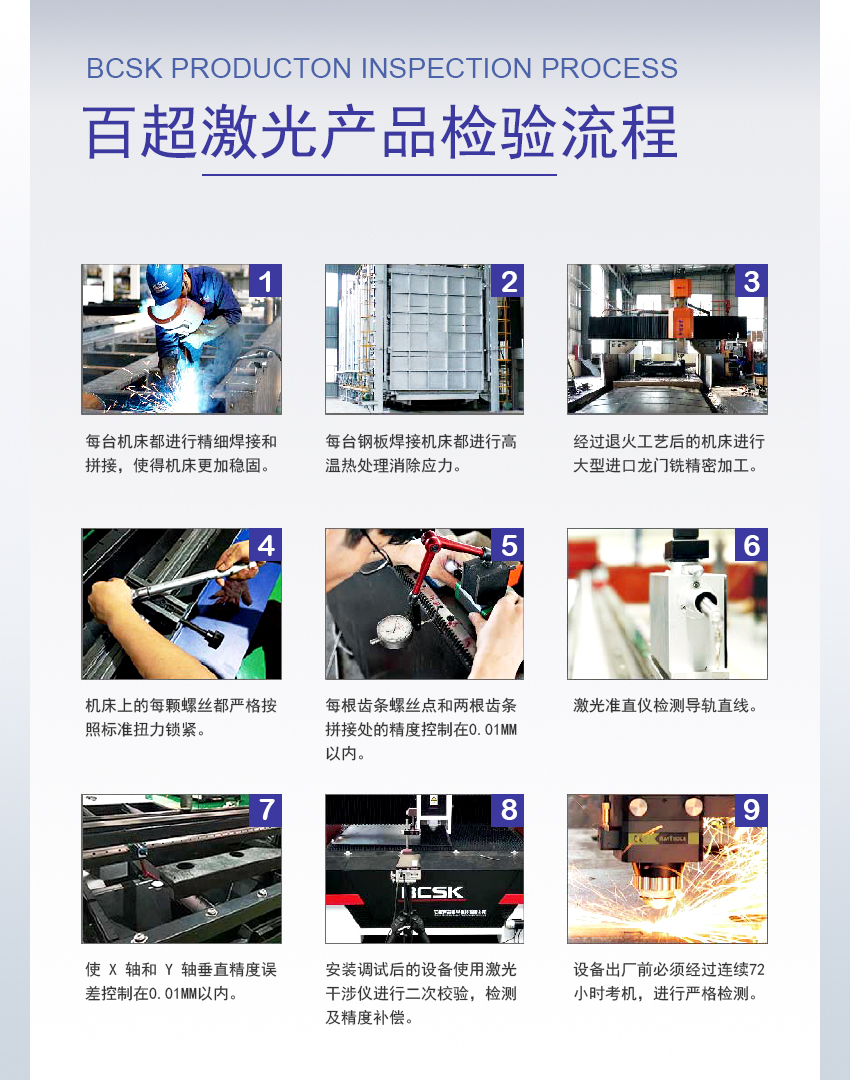 BCSK PRODUCTON INSPECTION PROCESS

百超激光产品检验流程

1

每台机床都进行精细焊接和拼接，使得机床更加稳固。

2

每台钢板焊接机床都进行高温热处理消除应力。

3

经过退火工艺后的机床进行大型进口龙门铣精密加工。

4

机床上的每颗螺丝都严格按照标准扭力锁紧。

5

每根齿条螺丝点和两根齿条拼接处的精度控制在0.01MM以内。

6

激光准直仪检测导轨直线。

7

使 X 轴和 Y 轴垂直精度误差控制在0.01MM以内。

8

BCSK

安装调试后的设备使用激光干涉仪进行二次校验，检测及精度补偿。

9

设备出厂前必须经过连续72小时考机，进行严格检测。